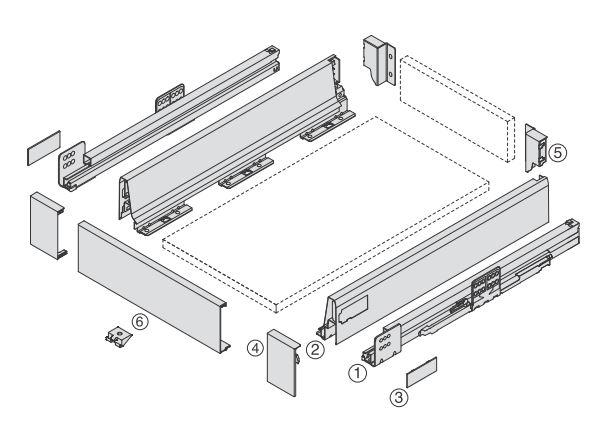 ⑤
⑥
④
②
①
③