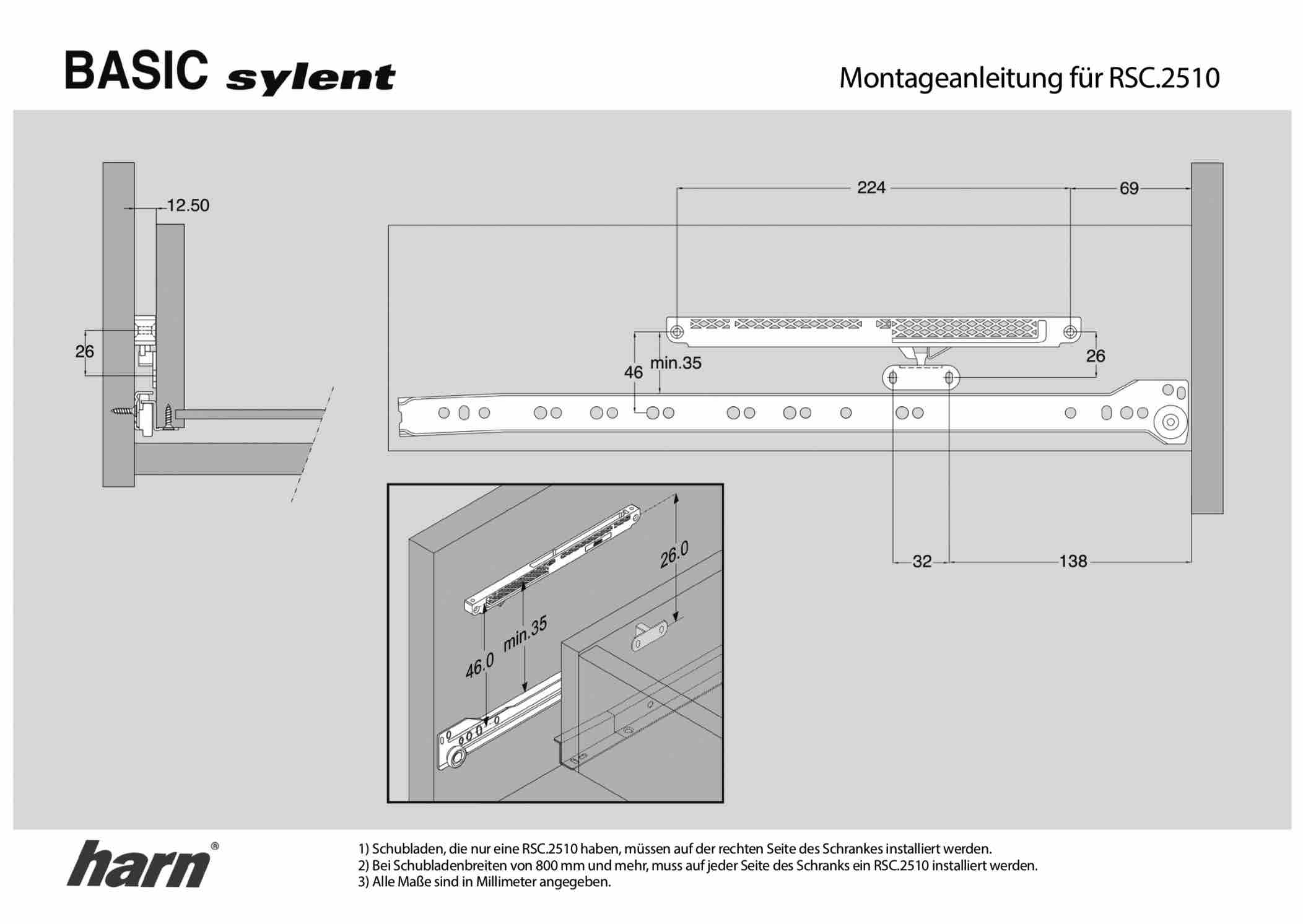 BASIC sylent

Montageanleitung für RSC.2510

12.50

26

224

69

46

min.35

26

32

138

26.0

min.35

46.0

harn®

1) Schubladen, die nur eine RSC.2510 haben, müssen auf der rechten Seite des Schrankes installiert werden.
2) Bei Schubladenbreiten von 800 mm und mehr, muss auf jeder Seite des Schranks ein RSC.2510 installiert werden.
3) Alle Maße sind in Millimeter angegeben.